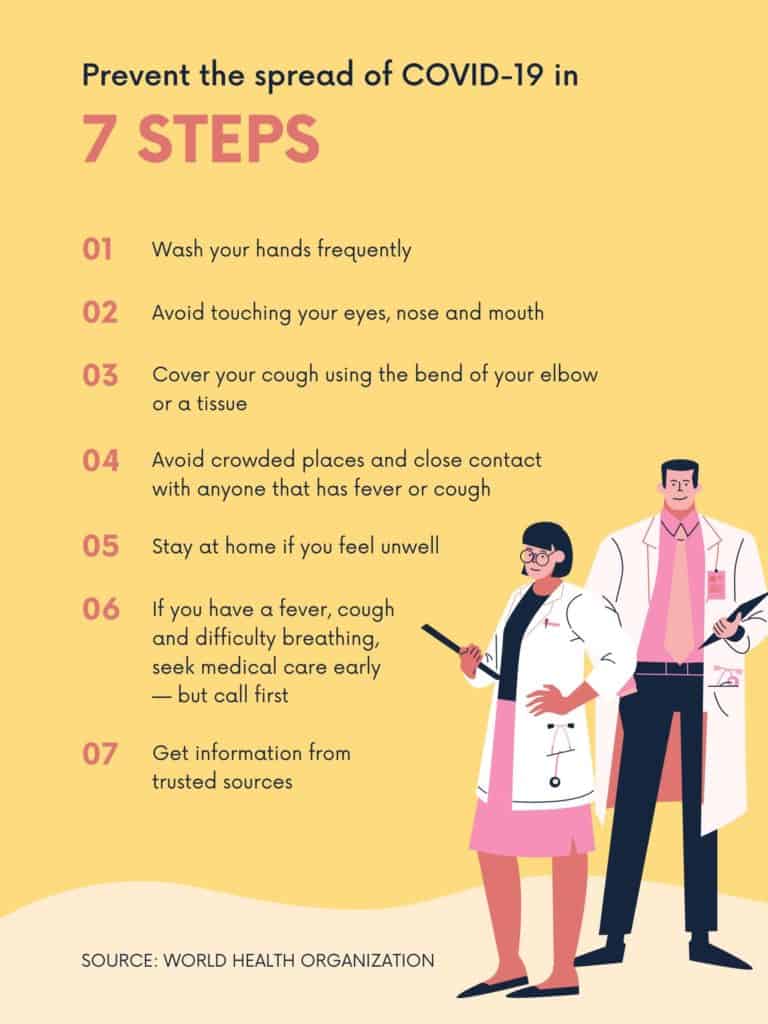 Prevent the spread of COVID-19 in
7 STEPS

01 Wash your hands frequently

02 Avoid touching your eyes, nose and mouth

03 Cover your cough using the bend of your elbow or a tissue

04 Avoid crowded places and close contact with anyone that has fever or cough

05 Stay at home if you feel unwell

06 If you have a fever, cough and difficulty breathing, seek medical care early — but call first

07 Get information from trusted sources

SOURCE: WORLD HEALTH ORGANIZATION